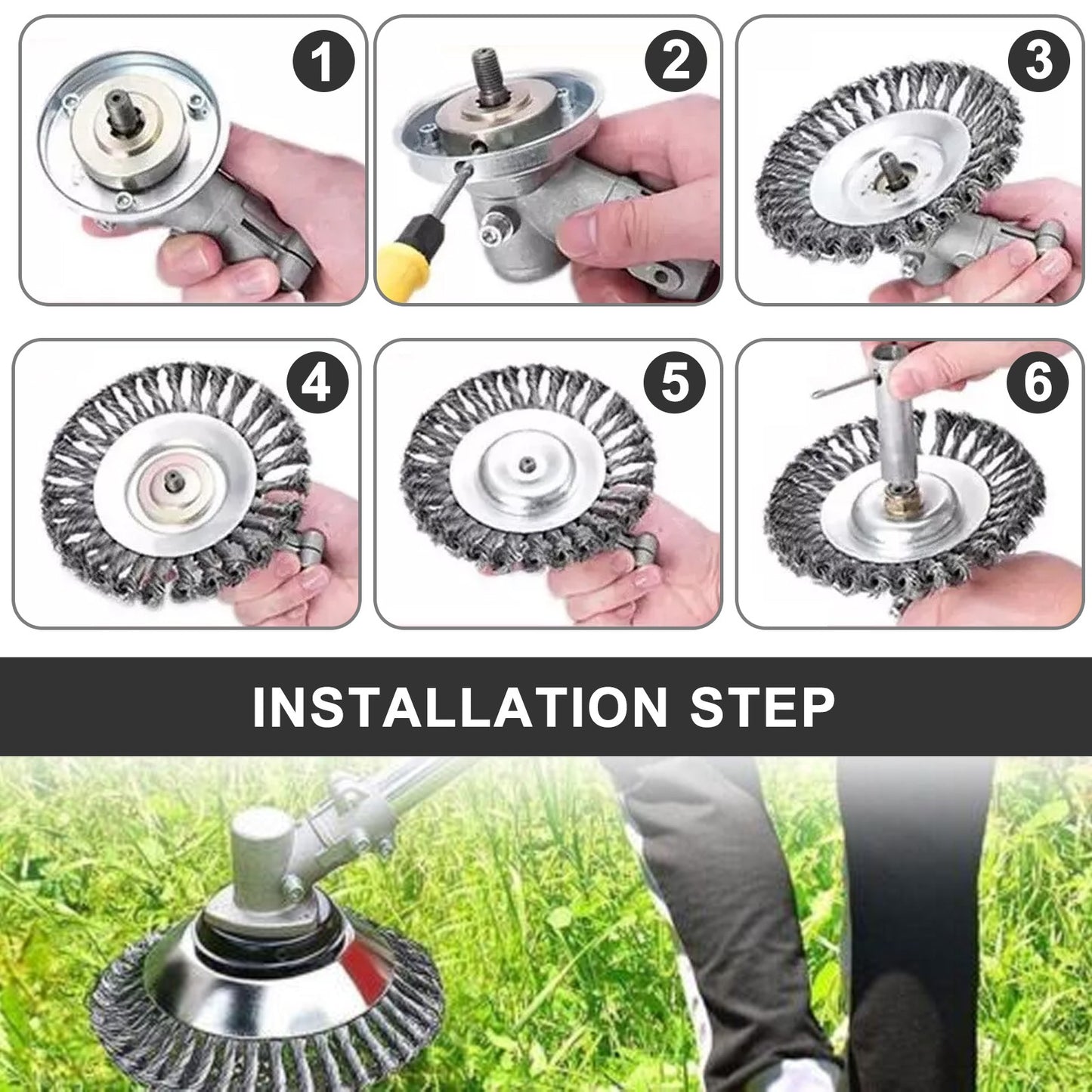 1

2

3

4

5

6

INSTALLATION STEP